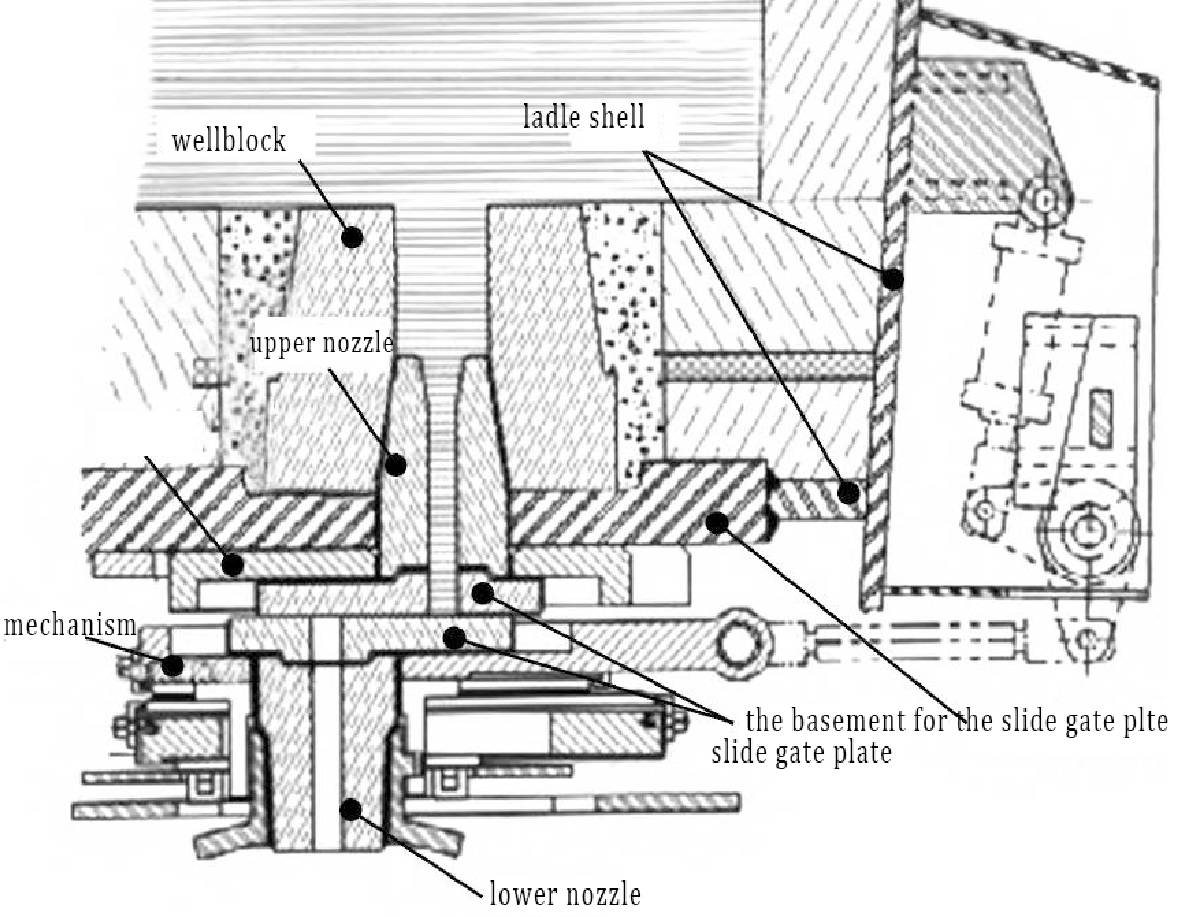 wellblock

ladle shell

upper nozzle

mechanism

the basement for the slide gate plte

slide gate plate

lower nozzle